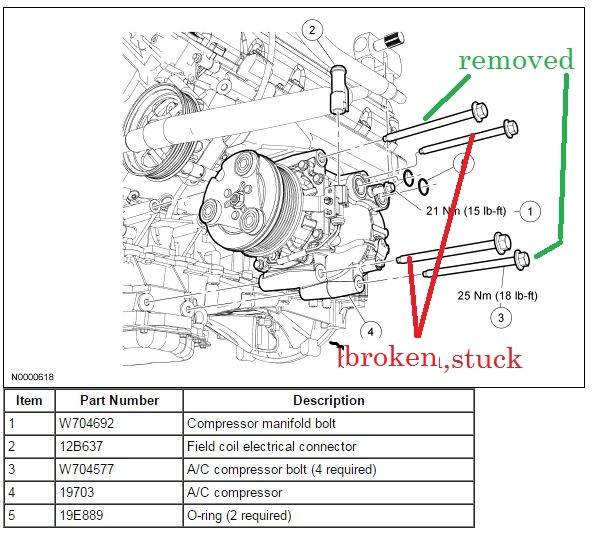 2

removed

21 Nm (15 lb-ft) 1

25 Nm (18 lb-ft)

3

4

broken,stuck

N0000618

| Item | Part Number | Description |
|---|---|---|
| 1 | W704692 | Compressor manifold bolt |
| 2 | 12B637 | Field coil electrical connector |
| 3 | W704577 | A/C compressor bolt (4 required) |
| 4 | 19703 | A/C compressor |
| 5 | 19E889 | O-ring (2 required) |