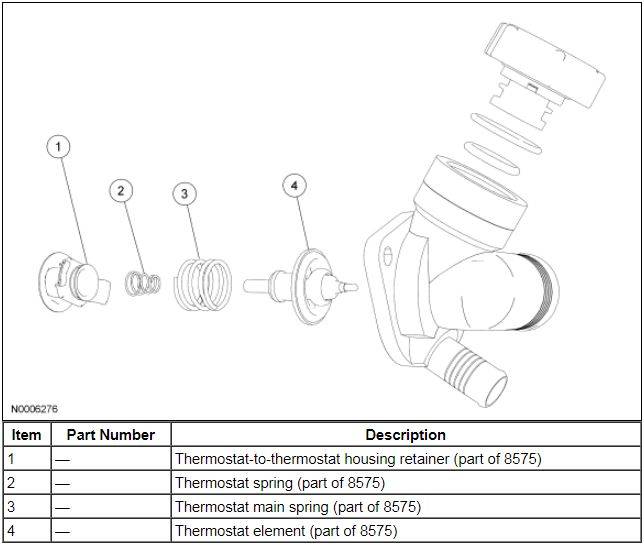 1
2
3
4

N0006276

| Item | Part Number | Description |
|---|---|---|
| 1 | — | Thermostat-to-thermostat housing retainer (part of 8575) |
| 2 | — | Thermostat spring (part of 8575) |
| 3 | — | Thermostat main spring (part of 8575) |
| 4 | — | Thermostat element (part of 8575) |