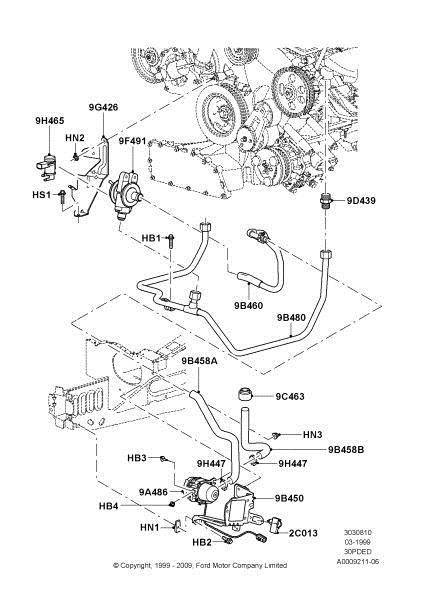 9G426
9H465
HN2
9F491
HS1
9D439
HB1
9B460
9B480
9B458A
9C463
HN3
9B458B
HB3
9H447
9H447
9A486
9B450
HB4
HN1
2C013
HB2
3030810
03-1999
30PDED
A0009211-06
© Copyright, 1999 - 2009, Ford Motor Company Limited