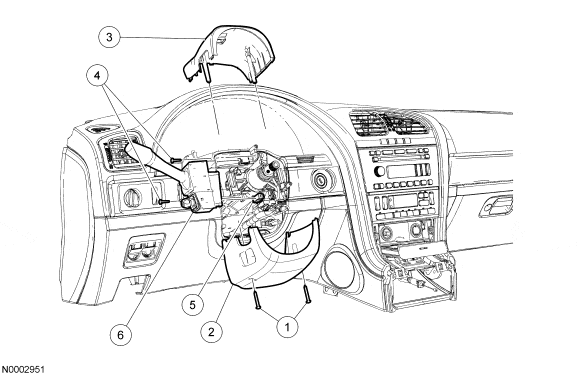 3
4
5
6
2
1
N0002951