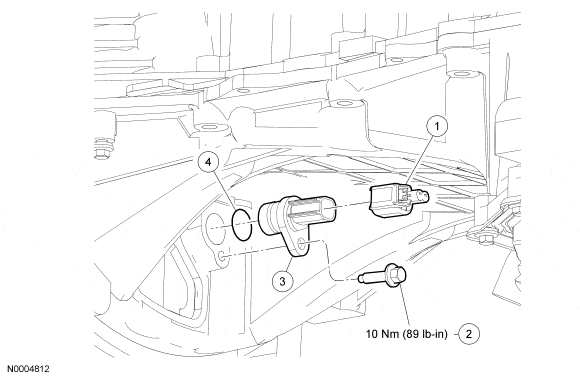 1

4

3

10 Nm (89 lb-in)

2

N0004812