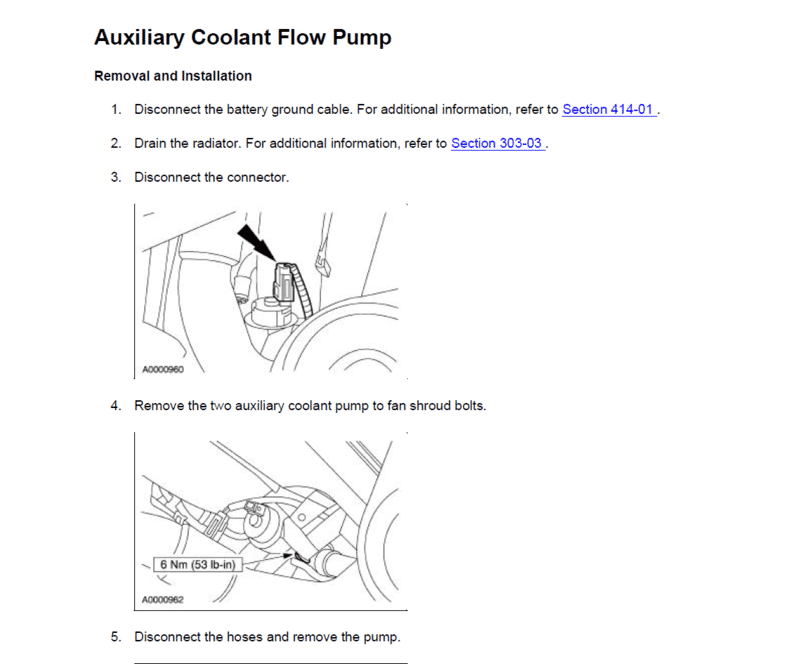 Auxiliary Coolant Flow Pump

Removal and Installation

1. Disconnect the battery ground cable. For additional information, refer to Section 414-01 .

2. Drain the radiator. For additional information, refer to Section 303-03 .

3. Disconnect the connector.

A0000960

4. Remove the two auxiliary coolant pump to fan shroud bolts.

6 Nm (53 lb-in)

A0000962

5. Disconnect the hoses and remove the pump.