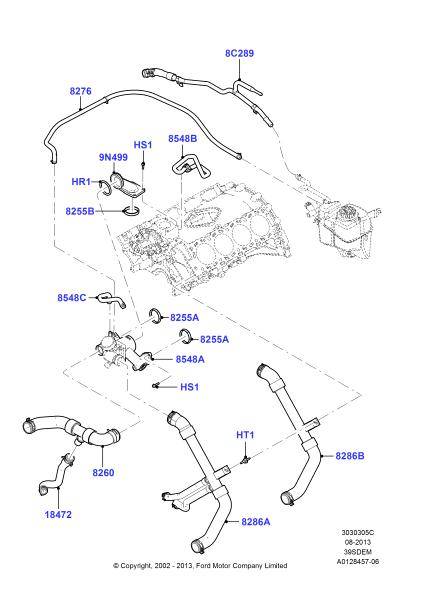 8C289

8276

8548B

HS1

9N499

HR1

8255B

8548C

8255A

8255A

8548A

HS1

HT1

8286B

8260

18472

8286A

3030305C
08-2013
39SDEM
A0128457-06

© Copyright, 2002 - 2013, Ford Motor Company Limited