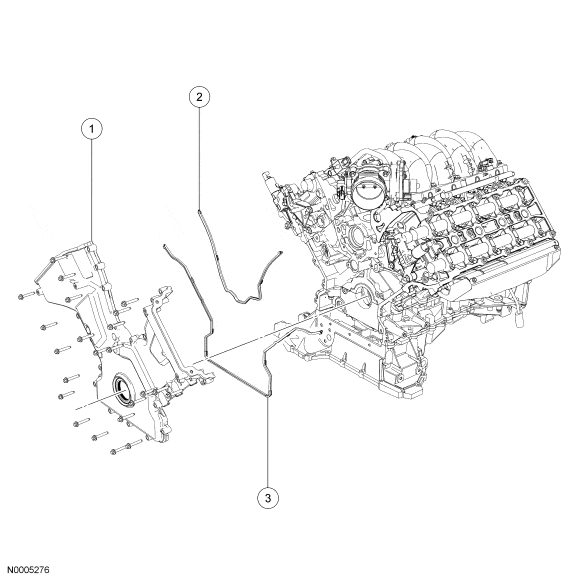 2

1

3

N0005276