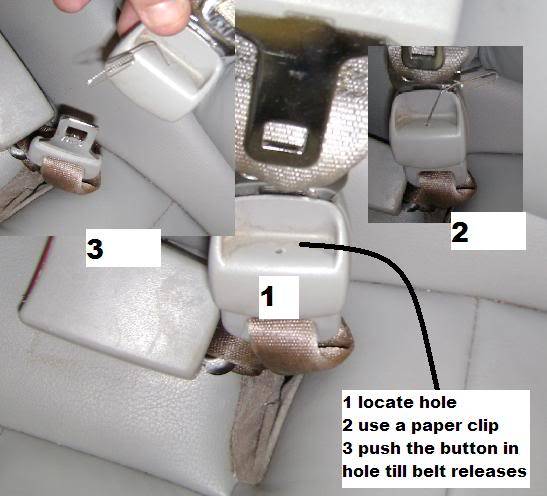 3

2

1

1 locate hole
2 use a paper clip
3 push the button in hole till belt releases