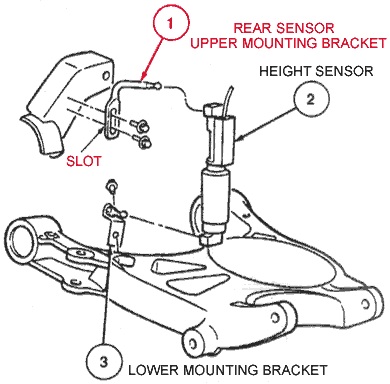 1
REAR SENSOR
UPPER MOUNTING BRACKET

HEIGHT SENSOR

2

SLOT

3
LOWER MOUNTING BRACKET