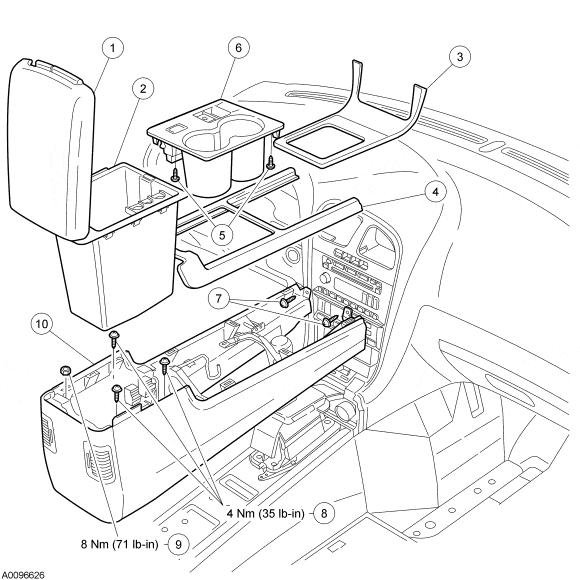 1
6
3
2
4
5
7
10
4 Nm (35 lb-in)
8
8 Nm (71 lb-in)
9
A0096626