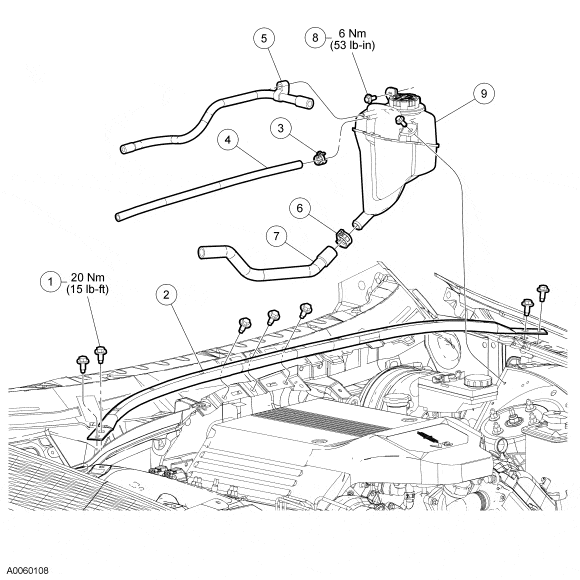 5

8 6 Nm (53 lb-in)

9

3

4

6

7

1 20 Nm (15 lb-ft)

2

A0060108