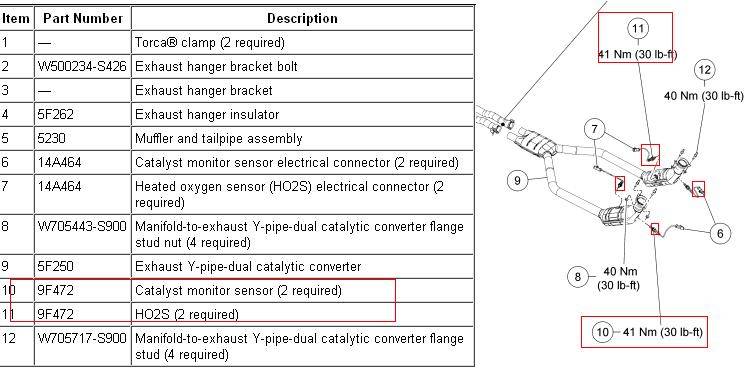 | Item | Part Number | Description |
|---|---|---|
| 1 | — | Torca® clamp (2 required) |
| 2 | W500234-S426 | Exhaust hanger bracket bolt |
| 3 | — | Exhaust hanger bracket |
| 4 | 5F262 | Exhaust hanger insulator |
| 5 | 5230 | Muffler and tailpipe assembly |
| 6 | 14A464 | Catalyst monitor sensor electrical connector (2 required) |
| 7 | 14A464 | Heated oxygen sensor (HO2S) electrical connector (2 required) |
| 8 | W705443-S900 | Manifold-to-exhaust Y-pipe-dual catalytic converter flange stud nut (4 required) |
| 9 | 5F250 | Exhaust Y-pipe-dual catalytic converter |
| 10 | 9F472 | Catalyst monitor sensor (2 required) |
| 11 | 9F472 | HO2S (2 required) |
| 12 | W705717-S900 | Manifold-to-exhaust Y-pipe-dual catalytic converter flange stud (4 required) |

11
41 Nm (30 lb-ft)
12
40 Nm (30 lb-ft)
7
9
6
8
40 Nm (30 lb-ft)
10
41 Nm (30 lb-ft)