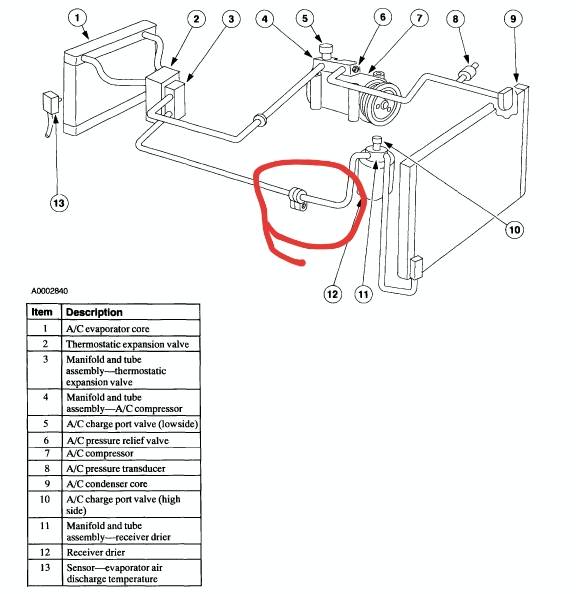 1
2
3
4
5
6
7
8
9
13
10
12
11

A0002840

| Item | Description |
|---|---|
| 1 | A/C evaporator core |
| 2 | Thermostatic expansion valve |
| 3 | Manifold and tube assembly—thermostatic expansion valve |
| 4 | Manifold and tube assembly—A/C compressor |
| 5 | A/C charge port valve (lowside) |
| 6 | A/C pressure relief valve |
| 7 | A/C compressor |
| 8 | A/C pressure transducer |
| 9 | A/C condenser core |
| 10 | A/C charge port valve (high side) |
| 11 | Manifold and tube assembly—receiver drier |
| 12 | Receiver drier |
| 13 | Sensor—evaporator air discharge temperature |