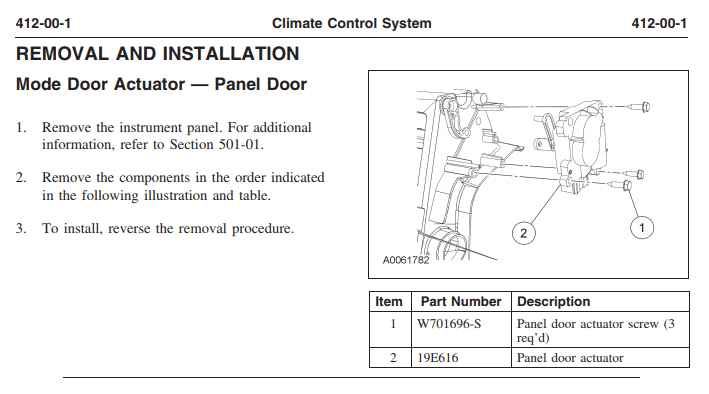 412-00-1 Climate Control System 412-00-1

REMOVAL AND INSTALLATION

Mode Door Actuator — Panel Door

1. Remove the instrument panel. For additional information, refer to Section 501-01.

2. Remove the components in the order indicated in the following illustration and table.

3. To install, reverse the removal procedure.

2

1

A0061782

| Item | Part Number | Description |
|---|---|---|
| 1 | W701696-S | Panel door actuator screw (3 req'd) |
| 2 | 19E616 | Panel door actuator |