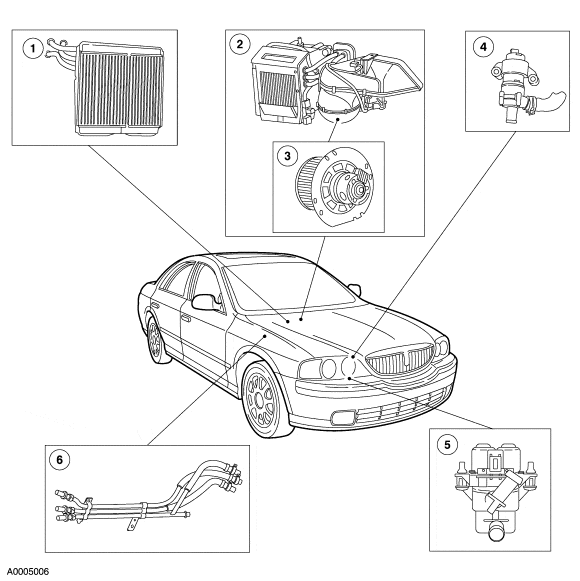 1

2

3

4

5

6

A0005006