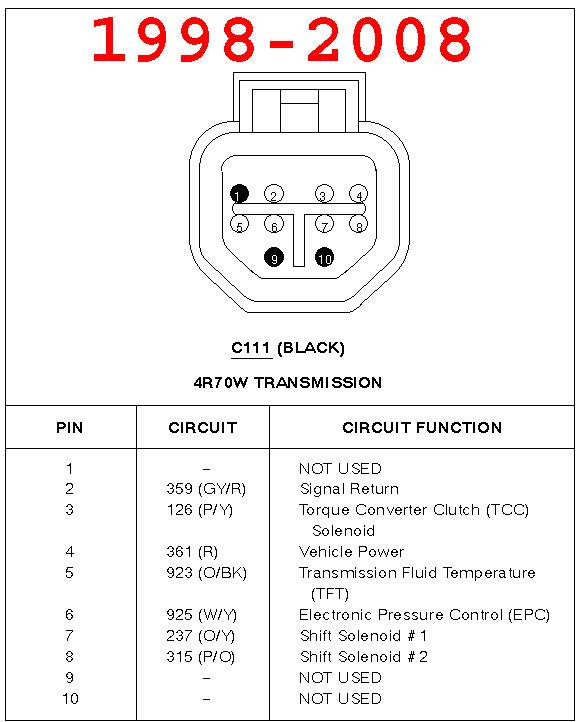 1998-2008

1 2 3 4
5 6 7 8
9 10

C111 (BLACK)

4R70W TRANSMISSION

| PIN | CIRCUIT | CIRCUIT FUNCTION |
|---|---|---|
| 1 | – | NOT USED |
| 2 | 359 (GY/R) | Signal Return |
| 3 | 126 (P/Y) | Torque Converter Clutch (TCC) Solenoid |
| 4 | 361 (R) | Vehicle Power |
| 5 | 923 (O/BK) | Transmission Fluid Temperature (TFT) |
| 6 | 925 (W/Y) | Electronic Pressure Control (EPC) |
| 7 | 237 (O/Y) | Shift Solenoid # 1 |
| 8 | 315 (P/O) | Shift Solenoid # 2 |
| 9 | – | NOT USED |
| 10 | – | NOT USED |