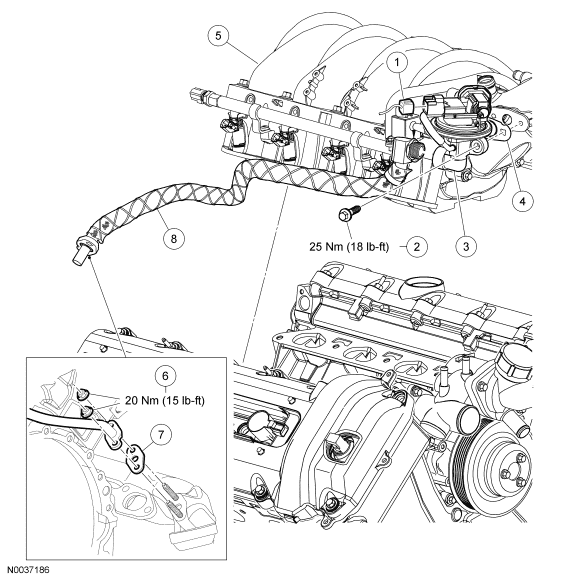 5

1

4

8

25 Nm (18 lb-ft)

2

3

6

20 Nm (15 lb-ft)

7

N0037186