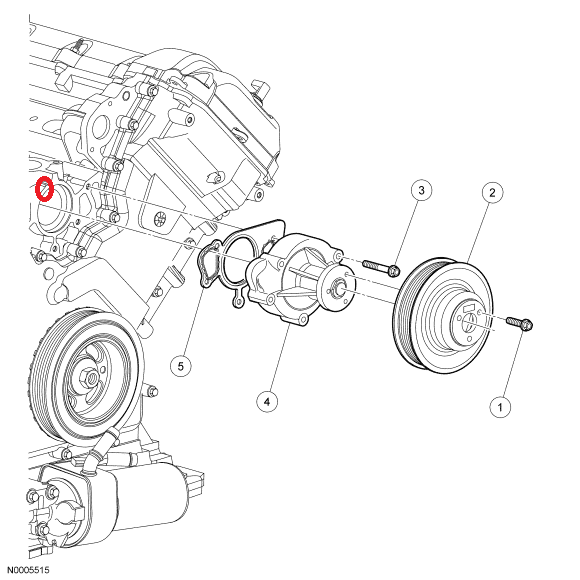 3
2
5
4
1
N0005515