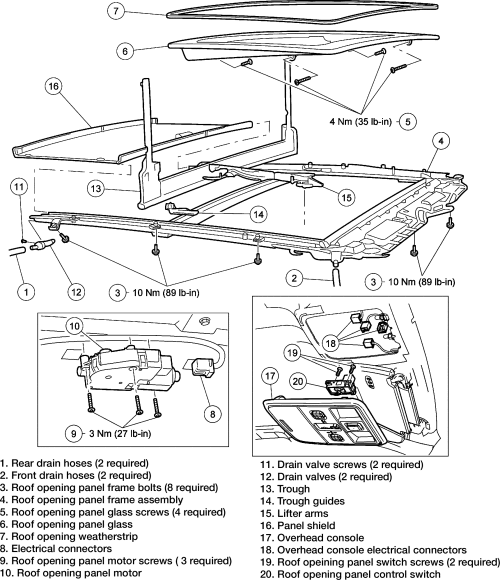 7

6

16

4 Nm (35 lb-in) 5

4

11

13

15

14

1

12

3 10 Nm (89 lb-in)

2

3 10 Nm (89 lb-in)

10

8

9 3 Nm (27 lb-in)

18

19

17

20

1. Rear drain hoses (2 required)
2. Front drain hoses (2 required)
3. Roof opening panel frame bolts (8 required)
4. Roof opening panel frame assembly
5. Roof opening panel glass screws (4 required)
6. Roof opening panel glass
7. Roof opening weatherstrip
8. Electrical connectors
9. Roof opening panel motor screws ( 3 required)
10. Roof opening panel motor

11. Drain valve screws (2 required)
12. Drain valves (2 required)
13. Trough
14. Trough guides
15. Lifter arms
16. Panel shield
17. Overhead console
18. Overhead console electrical connectors
19. Roof opeining panel switch screws (2 required)
20. Roof opening panel control switch