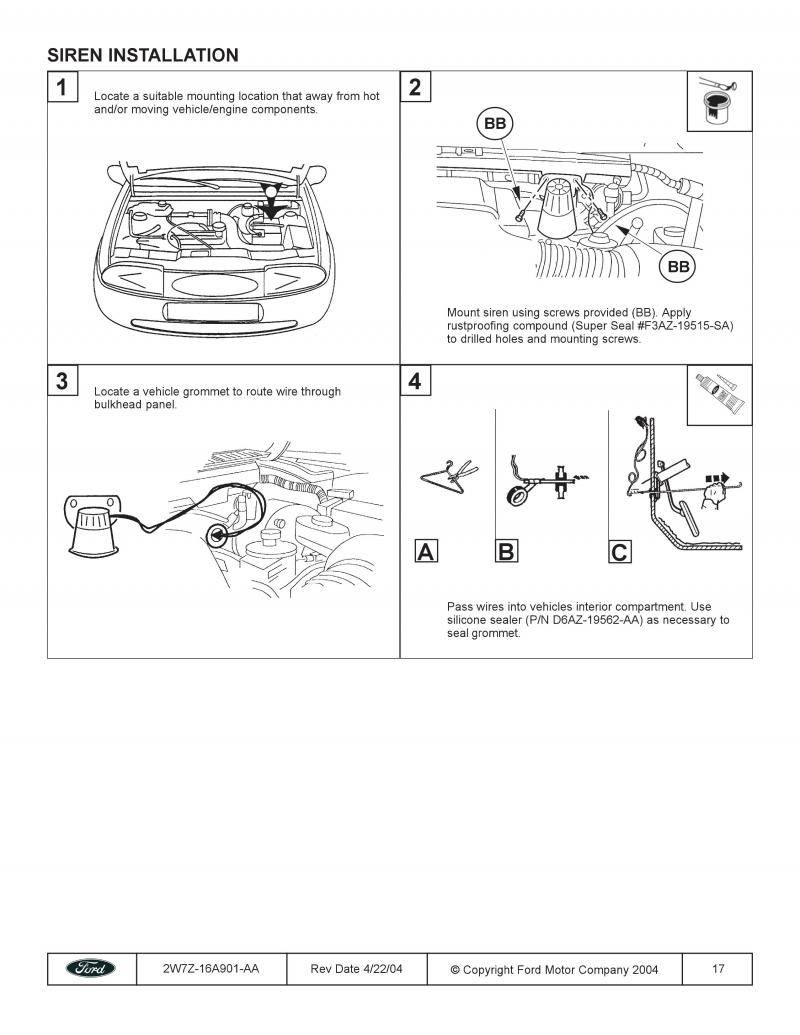 SIREN INSTALLATION

1

Locate a suitable mounting location that away from hot and/or moving vehicle/engine components.

2

BB

BB

Mount siren using screws provided (BB). Apply rustproofing compound (Super Seal #F3AZ-19515-SA) to drilled holes and mounting screws.

3

Locate a vehicle grommet to route wire through bulkhead panel.

4

A

B

C

Pass wires into vehicles interior compartment. Use silicone sealer (P/N D6AZ-19562-AA) as necessary to seal grommet.

| Ford | 2W7Z-16A901-AA | Rev Date 4/22/04 | © Copyright Ford Motor Company 2004 | 17 |
|---|---|---|---|---|