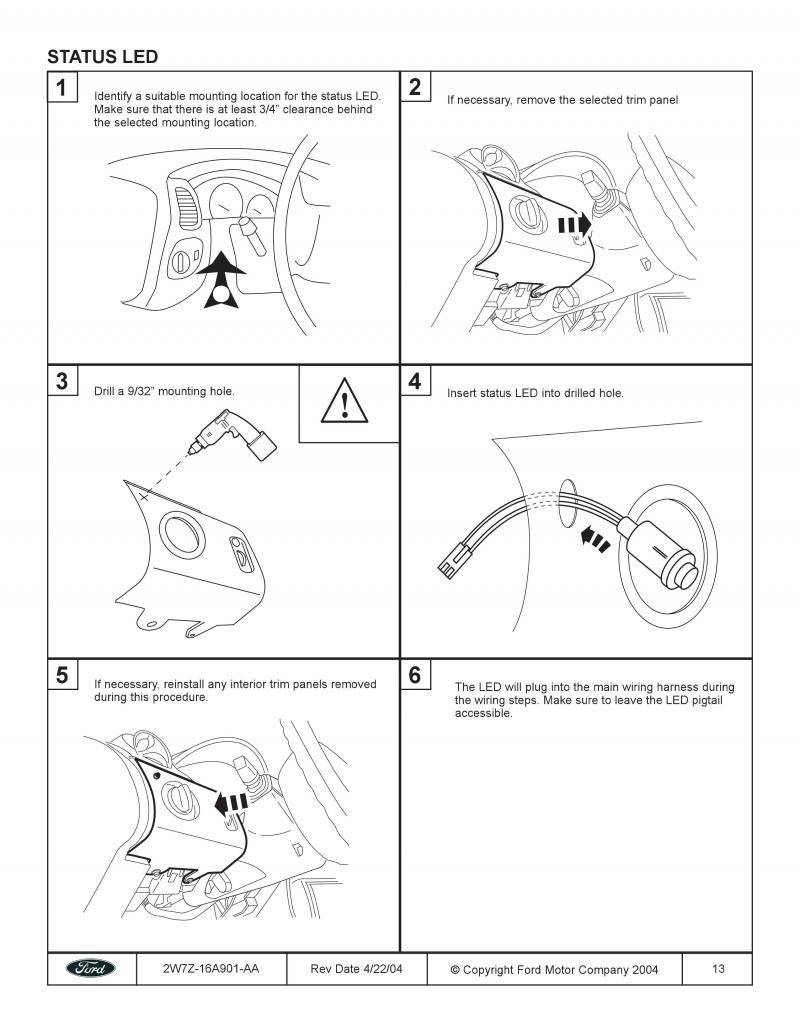 STATUS LED

1
Identify a suitable mounting location for the status LED. Make sure that there is at least 3/4" clearance behind the selected mounting location.

2
If necessary, remove the selected trim panel

3
Drill a 9/32" mounting hole.

4
Insert status LED into drilled hole.

5
If necessary, reinstall any interior trim panels removed during this procedure.

6
The LED will plug into the main wiring harness during the wiring steps. Make sure to leave the LED pigtail accessible.

| Ford | 2W7Z-16A901-AA | Rev Date 4/22/04 | © Copyright Ford Motor Company 2004 | 13 |
|---|---|---|---|---|